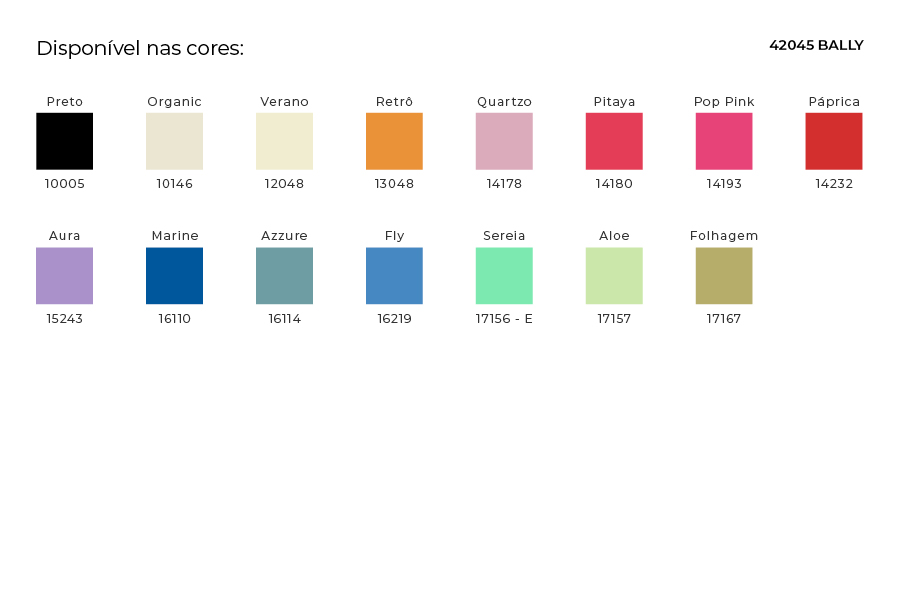 Disponível nas cores:

42045 BALLY

Preto
10005

Organic
10146

Verano
12048

Retrô
13048

Quartzo
14178

Pitaya
14180

Pop Pink
14193

Páprica
14232

Aura
15243

Marine
16110

Azzure
16114

Fly
16219

Sereia
17156 - E

Aloe
17157

Folhagem
17167