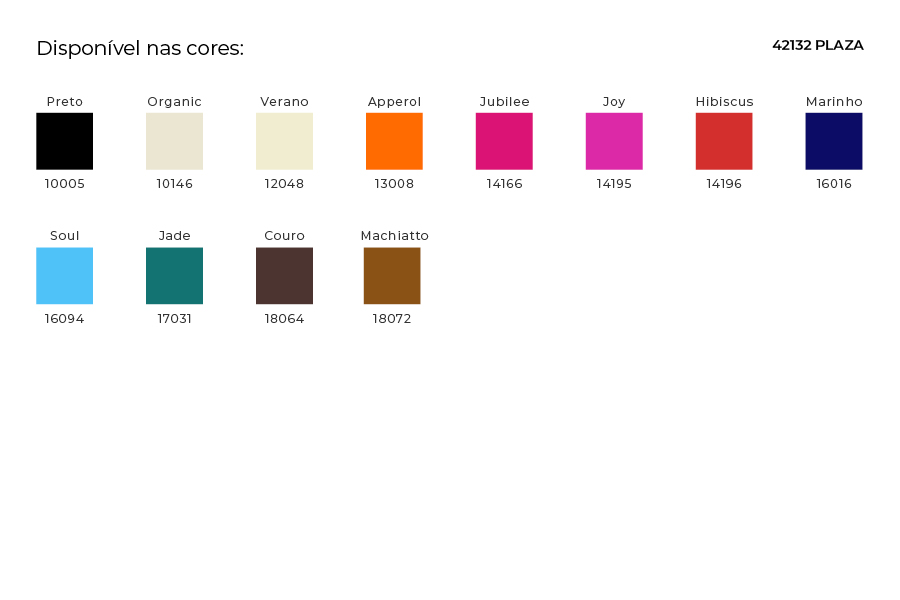 Disponível nas cores:

42132 PLAZA

Preto
10005

Organic
10146

Verano
12048

Apperol
13008

Jubilee
14166

Joy
14195

Hibiscus
14196

Marinho
16016

Soul
16094

Jade
17031

Couro
18064

Machiatto
18072