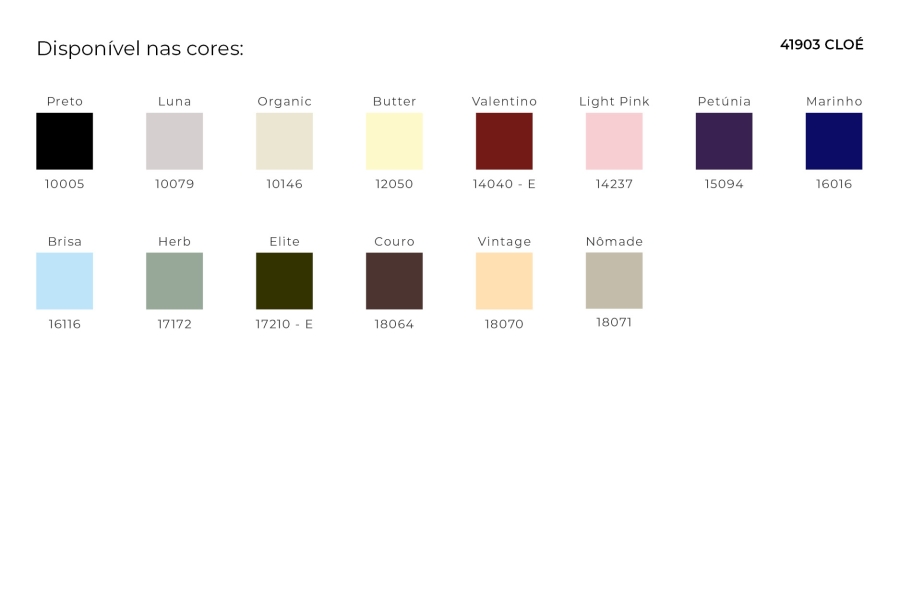 Disponível nas cores:

41903 CLOÉ

Preto
10005

Luna
10079

Organic
10146

Butter
12050

Valentino
14040 - E

Light Pink
14237

Petúnia
15094

Marinho
16016

Brisa
16116

Herb
17172

Elite
17210 - E

Couro
18064

Vintage
18070

Nômade
18071